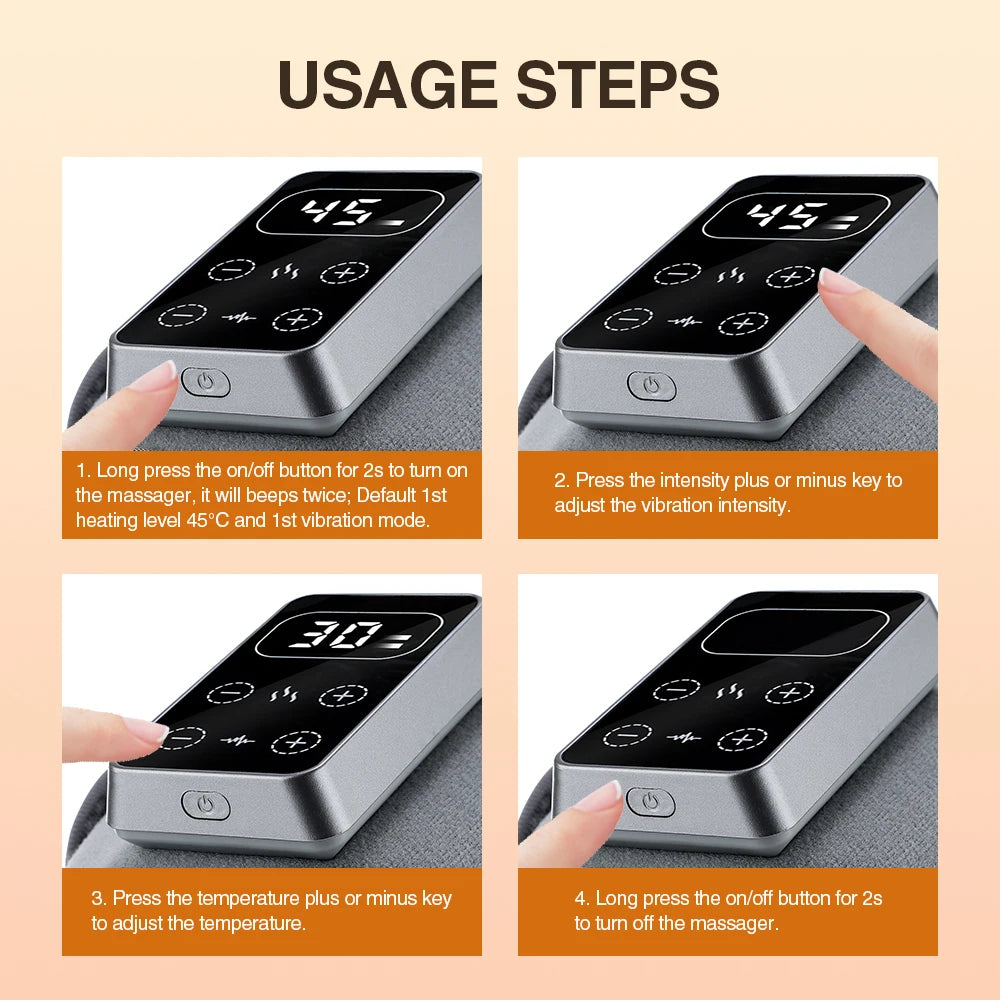 USAGE STEPS

45

1. Long press the on/off button for 2s to turn on the massager, it will beeps twice; Default 1st heating level 45°C and 1st vibration mode.

45

2. Press the intensity plus or minus key to adjust the vibration intensity.

30

3. Press the temperature plus or minus key to adjust the temperature.

4. Long press the on/off button for 2s to turn off the massager.